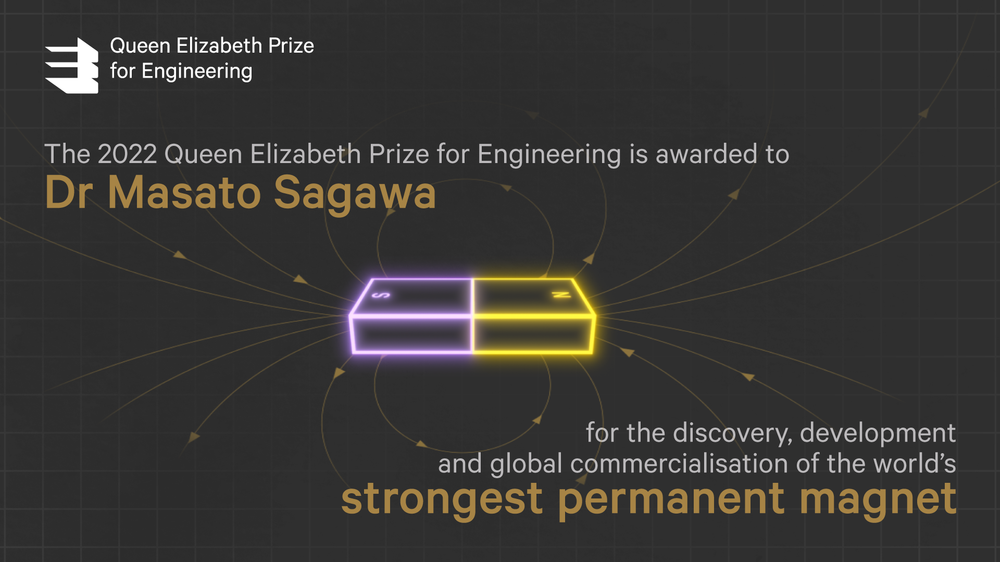 Queen Elizabeth Prize for Engineering

The 2022 Queen Elizabeth Prize for Engineering is awarded to

Dr Masato Sagawa

S

N

for the discovery, development and global commercialisation of the world's

strongest permanent magnet